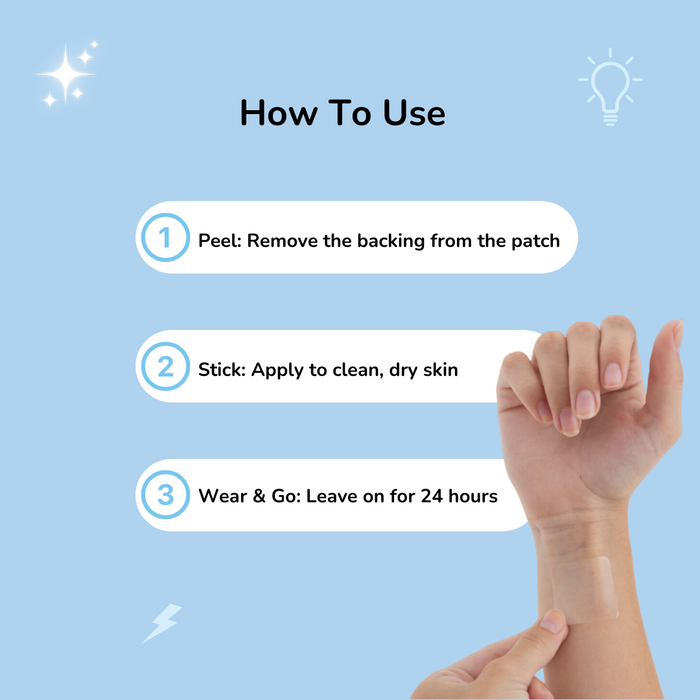 How To Use

1 Peel: Remove the backing from the patch

2 Stick: Apply to clean, dry skin

3 Wear & Go: Leave on for 24 hours