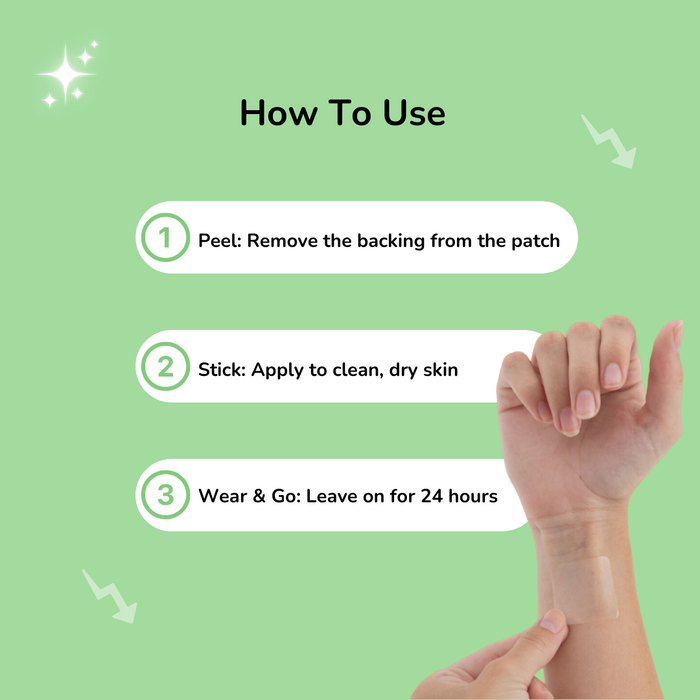 How To Use

1 Peel: Remove the backing from the patch

2 Stick: Apply to clean, dry skin

3 Wear & Go: Leave on for 24 hours