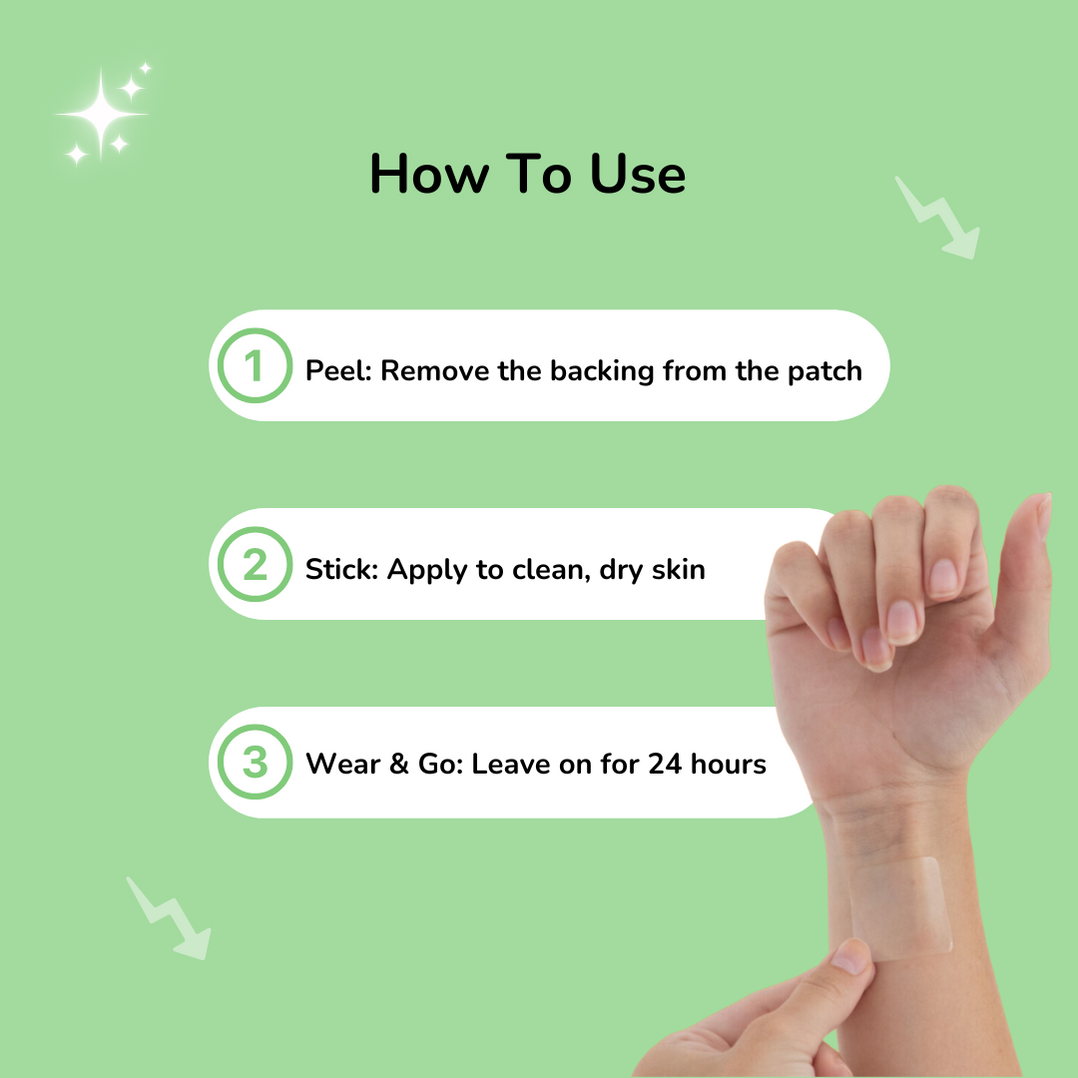 How To Use

1 Peel: Remove the backing from the patch

2 Stick: Apply to clean, dry skin

3 Wear & Go: Leave on for 24 hours